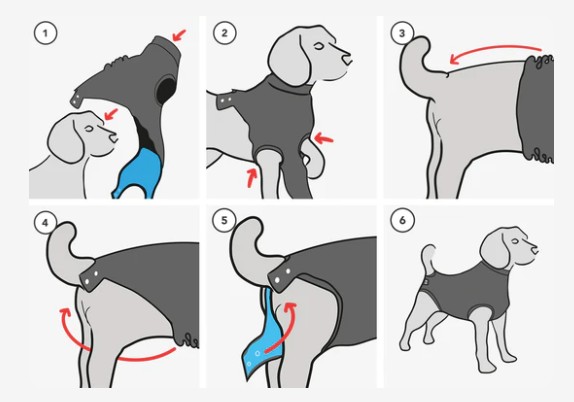 1

2

3

4

5

6